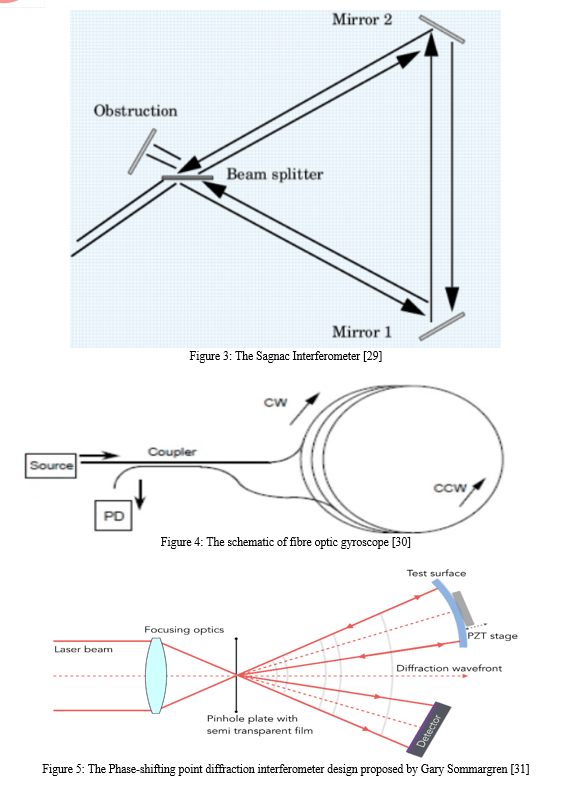 Mirror 2

Obstruction

Beam splitter

Mirror 1

Figure 3: The Sagnac Interferometer [29]

CW

Source

Coupler

CCW

PD

Figure 4: The schematic of fibre optic gyroscope [30]

Test surface

Focusing optics

PZT stage

Laser beam

Diffraction wavefront

Pinhole plate with semi transparent film

Detector

Figure 5: The Phase-shifting point diffraction interferometer design proposed by Gary Sommargren [31]